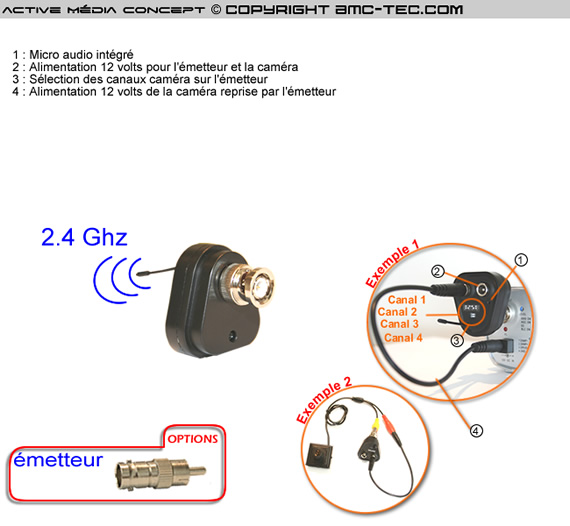 ACTIVE MÉDIA CONCEPT © COPYRIGHT AMC-TEC.COM

1 : Micro audio intégré
2 : Alimentation 12 volts pour l'émetteur et la caméra
3 : Sélection des canaux caméra sur l'émetteur
4 : Alimentation 12 volts de la caméra reprise par l'émetteur

2.4 Ghz

Exemple 1

①

②

Canal 1
Canal 2
Canal 3
Canal 4

③

④

Exemple 2

OPTIONS

émetteur